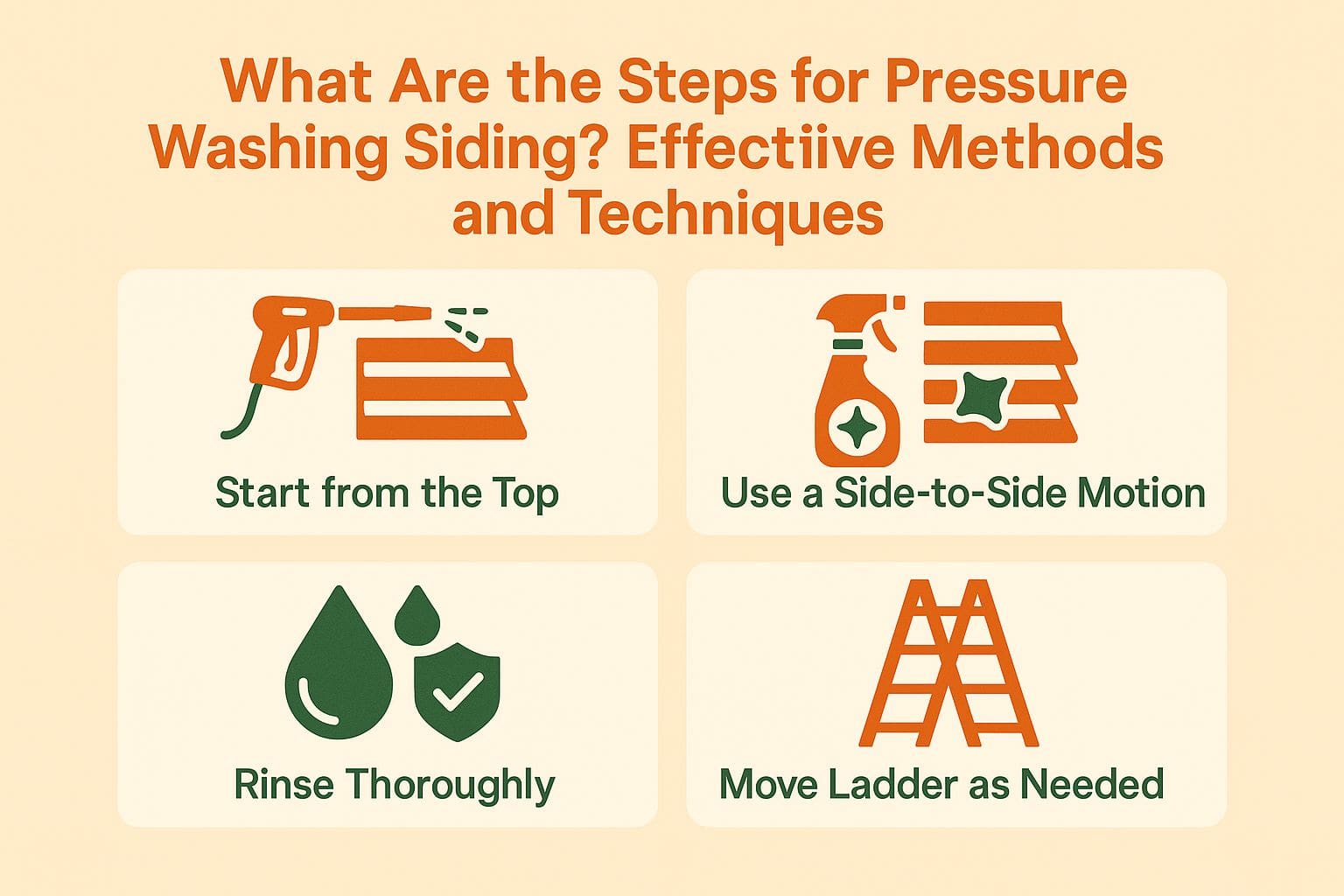 What Are the Steps for Pressure Washing Siding? Effectiive Methods and Techniques

Start from the Top

Use a Side-to-Side Motion

Rinse Thoroughly

Move Ladder as Needed