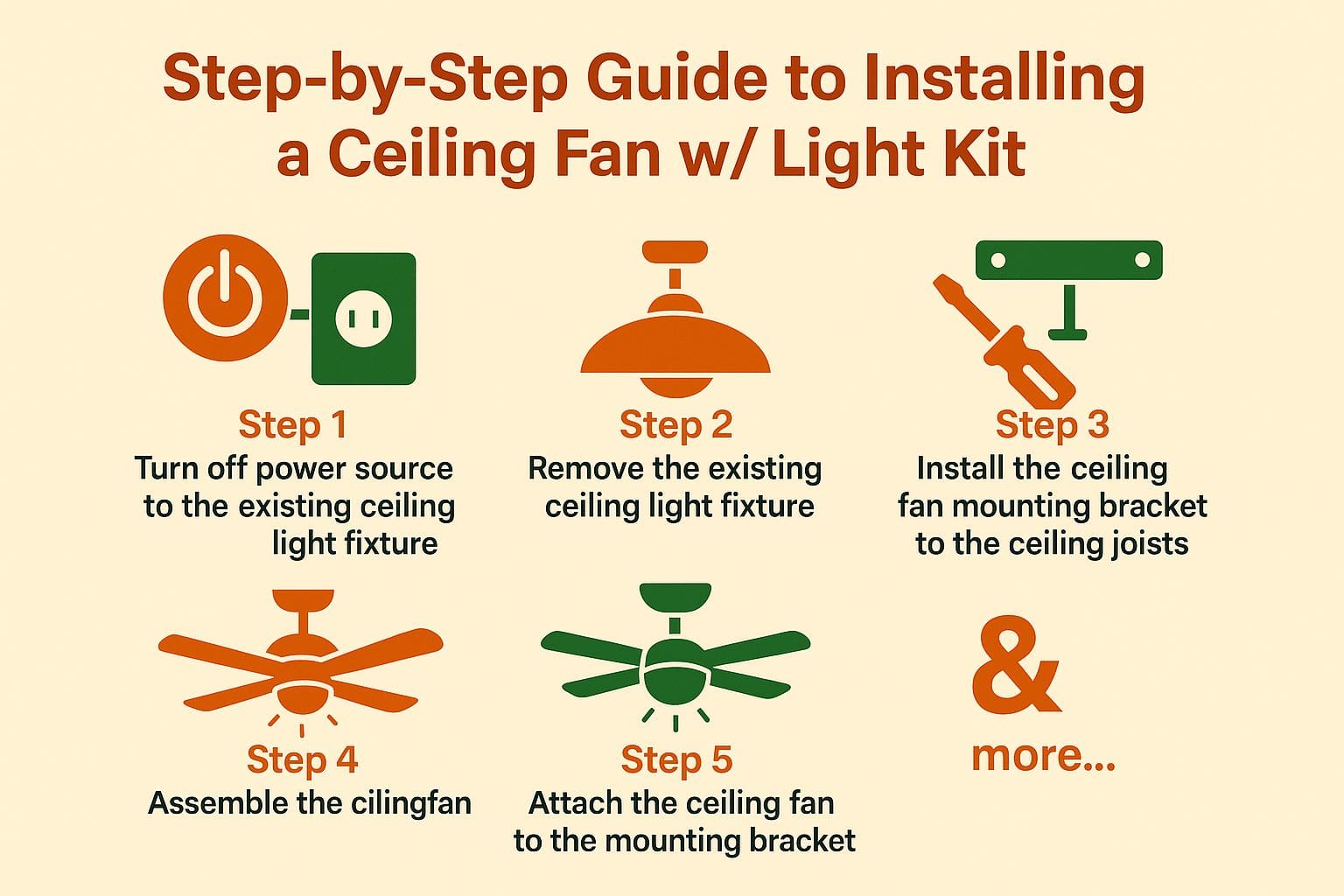 Step-by-Step Guide to Installing a Ceiling Fan w/ Light Kit

Step 1
Turn off power source to the existing ceiling light fixture

Step 2
Remove the existing ceiling light fixture

Step 3
Install the ceiling fan mounting bracket to the ceiling joists

Step 4
Assemble the cilingfan

Step 5
Attach the ceiling fan to the mounting bracket

&
more...